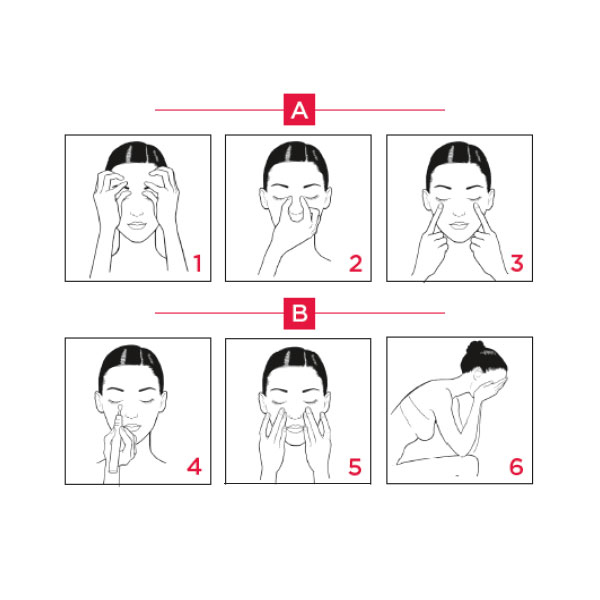 A

1

2

3

B

4

5

6