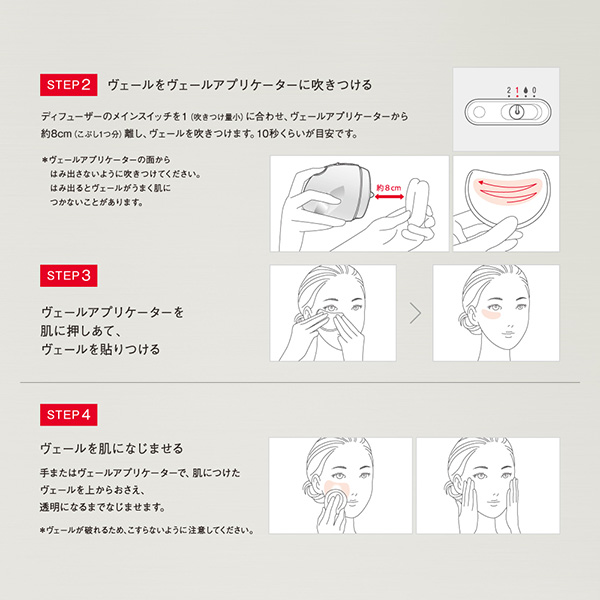 STEP 2 ヴェールをヴェールアプリケーターに吹きつける

ディフューザーのメインスイッチを1（吹きつけ量小）に合わせ、ヴェールアプリケーターから約8cm（こぶし1つ分）離し、ヴェールを吹きつけます。10秒くらいが目安です。

＊ヴェールアプリケーターの面からはみ出さないように吹きつけてください。はみ出るとヴェールがうまく肌につかないことがあります。

2 1 0

約8cm

STEP 3

ヴェールアプリケーターを肌に押しあて、ヴェールを貼りつける

STEP 4

ヴェールを肌になじませる

手またはヴェールアプリケーターで、肌につけたヴェールを上からおさえ、透明になるまでなじませます。

＊ヴェールが破れるため、こすらないように注意してください。